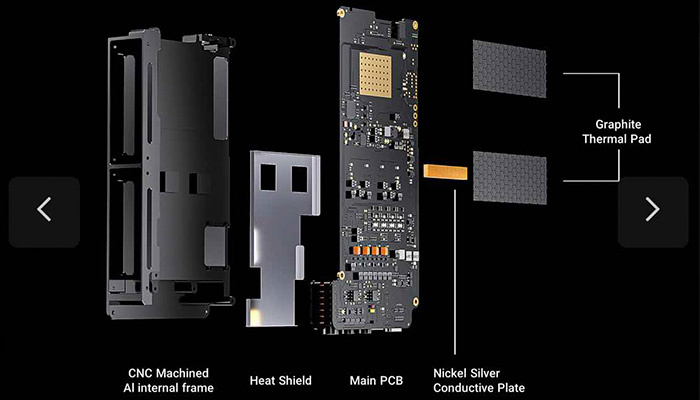 Graphite Thermal Pad

CNC Machined Al internal frame

Heat Shield

Main PCB

Nickel Silver Conductive Plate